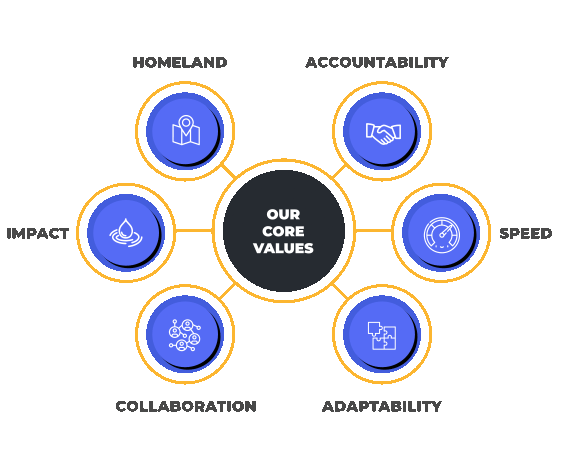 HOMELAND

ACCOUNTABILITY

IMPACT

OUR CORE VALUES

SPEED

COLLABORATION

ADAPTABILITY